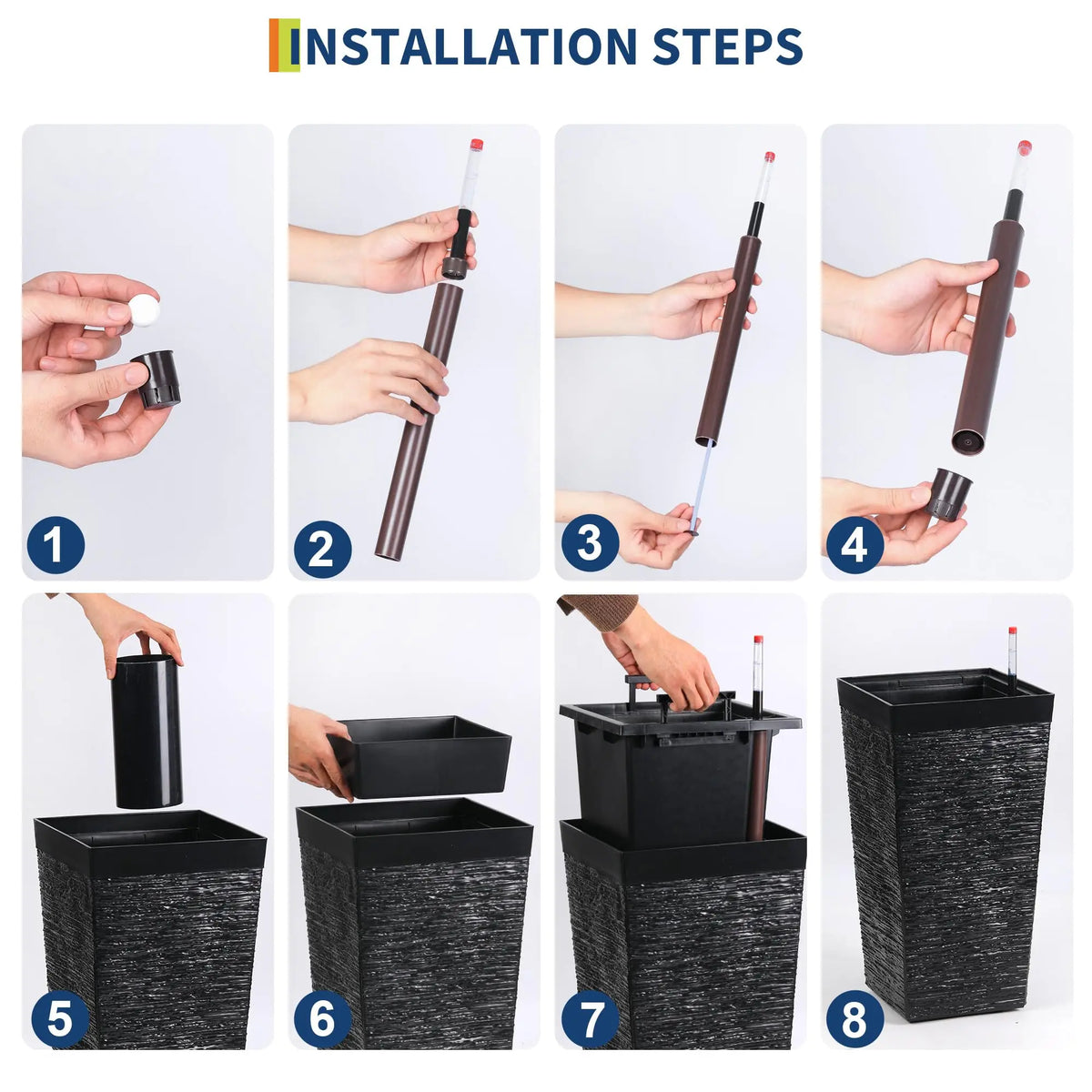 INSTALLATION STEPS

1

2

3

4

5

6

7

8