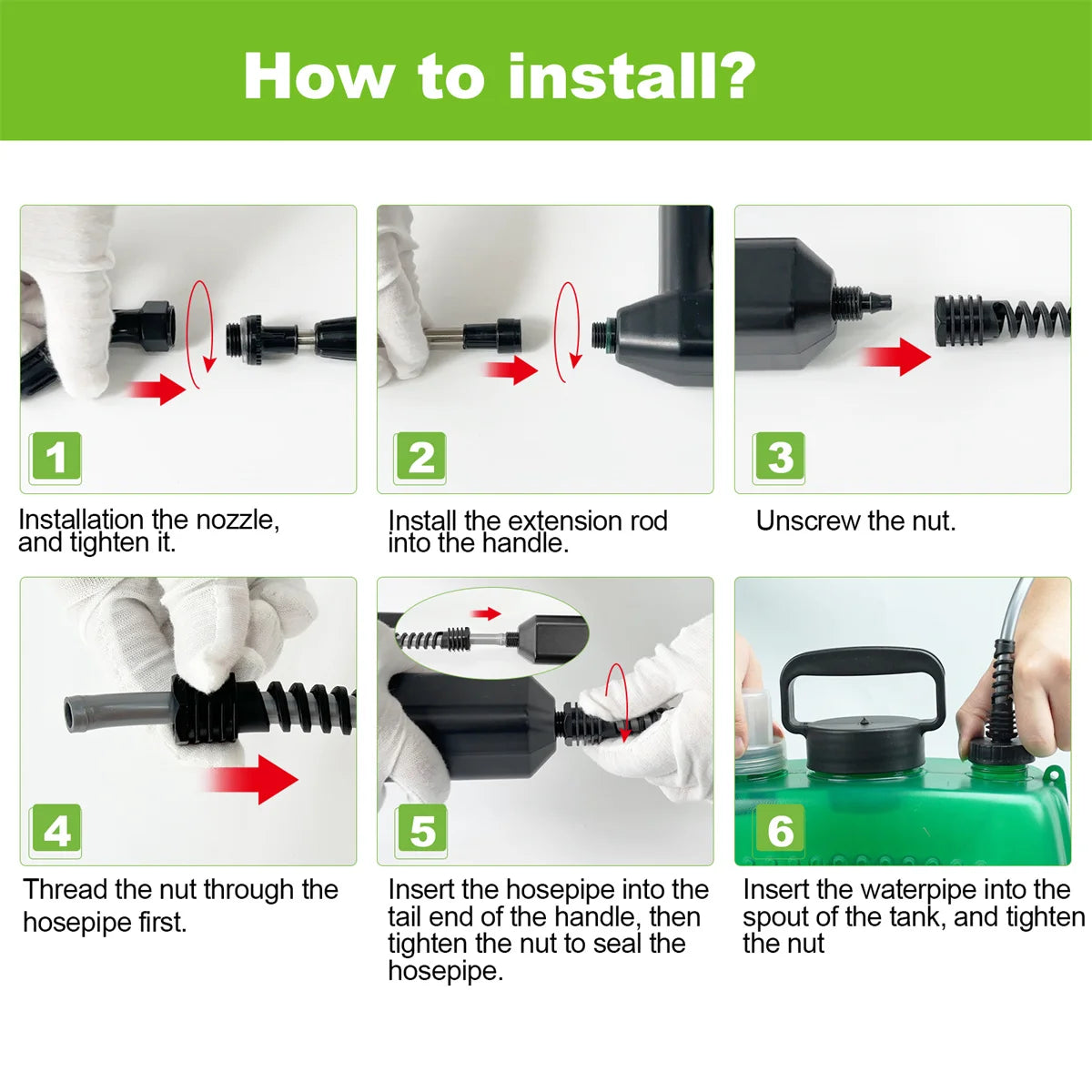 How to install?

1

Installation the nozzle, and tighten it.

2

Install the extension rod into the handle.

3

Unscrew the nut.

4

Thread the nut through the hosepipe first.

5

Insert the hosepipe into the tail end of the handle, then tighten the nut to seal the hosepipe.

6

Insert the waterpipe into the spout of the tank, and tighten the nut